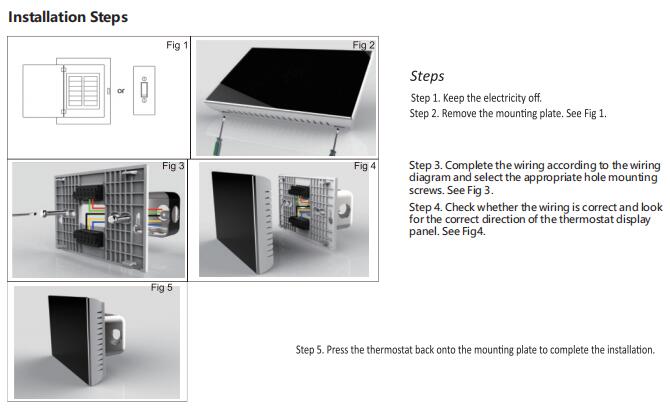 Installation Steps

Fig 1

or

Fig 2

Fig 3

Fig 4

Fig 5

Steps

Step 1. Keep the electricity off.

Step 2. Remove the mounting plate. See Fig 1.

Step 3. Complete the wiring according to the wiring diagram and select the appropriate hole mounting screws. See Fig 3.

Step 4. Check whether the wiring is correct and look for the correct direction of the thermostat display panel. See Fig4.

Step 5. Press the thermostat back onto the mounting plate to complete the installation.