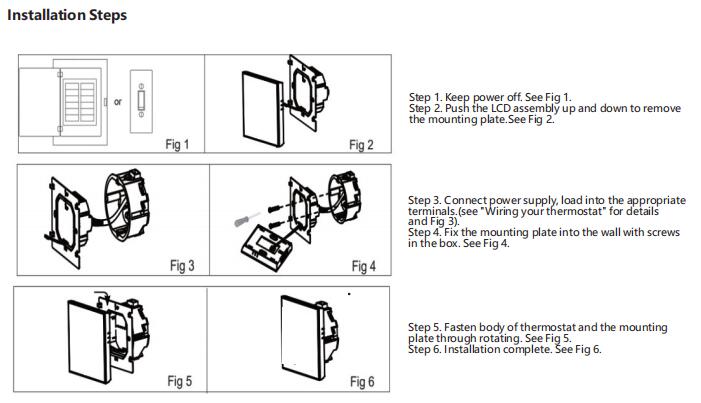 Installation Steps

or

Fig 1

Fig 2

Step 1. Keep power off. See Fig 1.
Step 2. Push the LCD assembly up and down to remove the mounting plate.See Fig 2.

Fig 3

Fig 4

Step 3. Connect power supply, load into the appropriate terminals.(see "Wiring your thermostat" for details and Fig 3).
Step 4. Fix the mounting plate into the wall with screws in the box. See Fig 4.

Fig 5

Fig 6

Step 5. Fasten body of thermostat and the mounting plate through rotating. See Fig 5.
Step 6. Installation complete. See Fig 6.